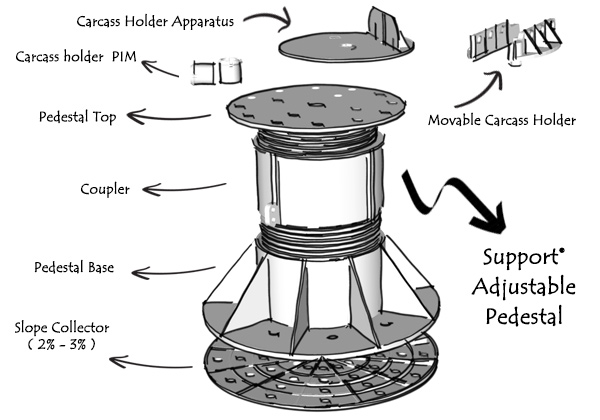 Carcass Holder Apparatus

Carcass holder PIM

Pedestal Top

Movable Carcass Holder

Coupler

Pedestal Base

Slope Collector
( 2% - 3% )

Support®
Adjustable
Pedestal